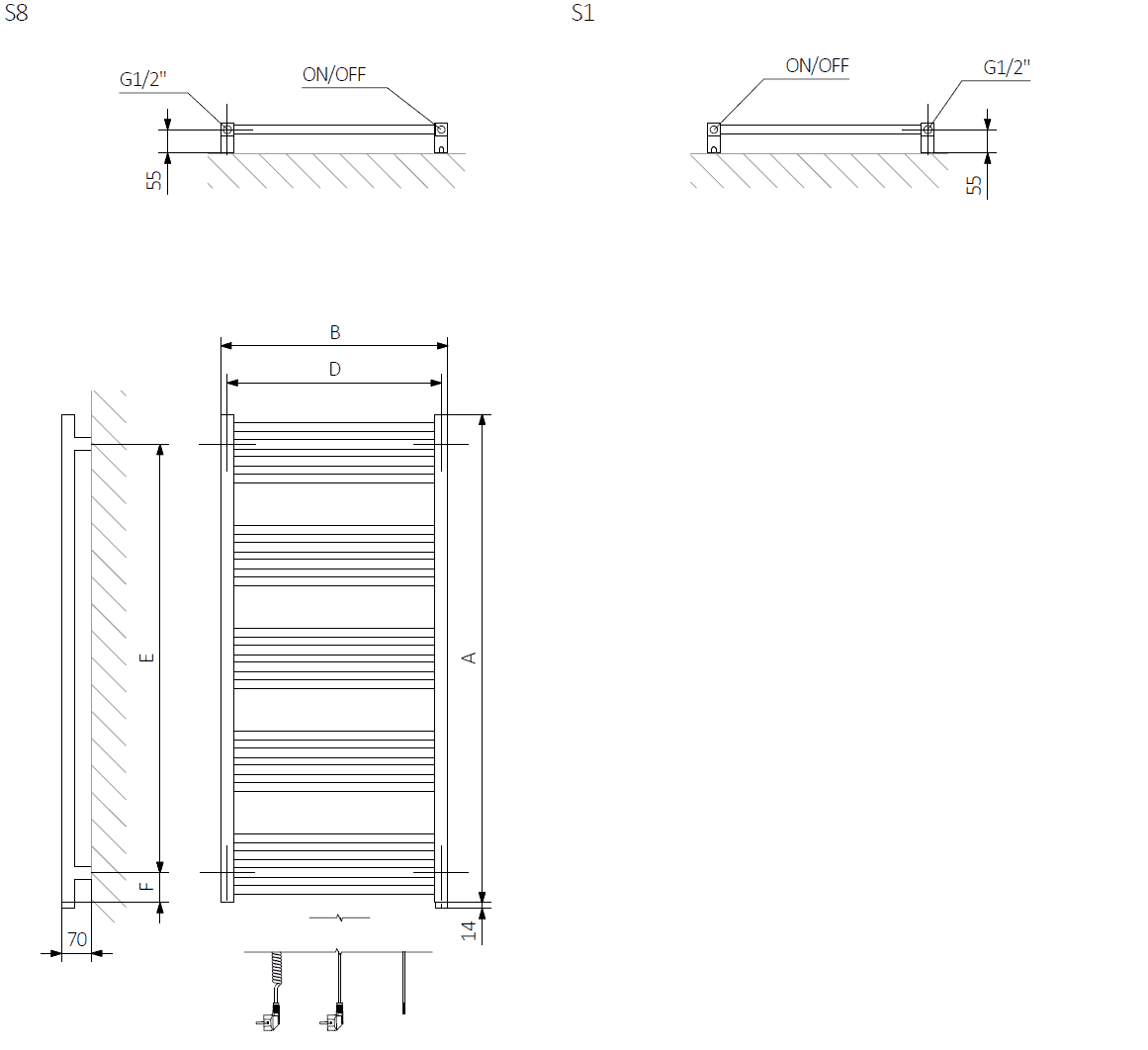 S8

G1/2"

ON/OFF

55

S1

ON/OFF

G1/2"

55

B

D

E

A

F

70

14