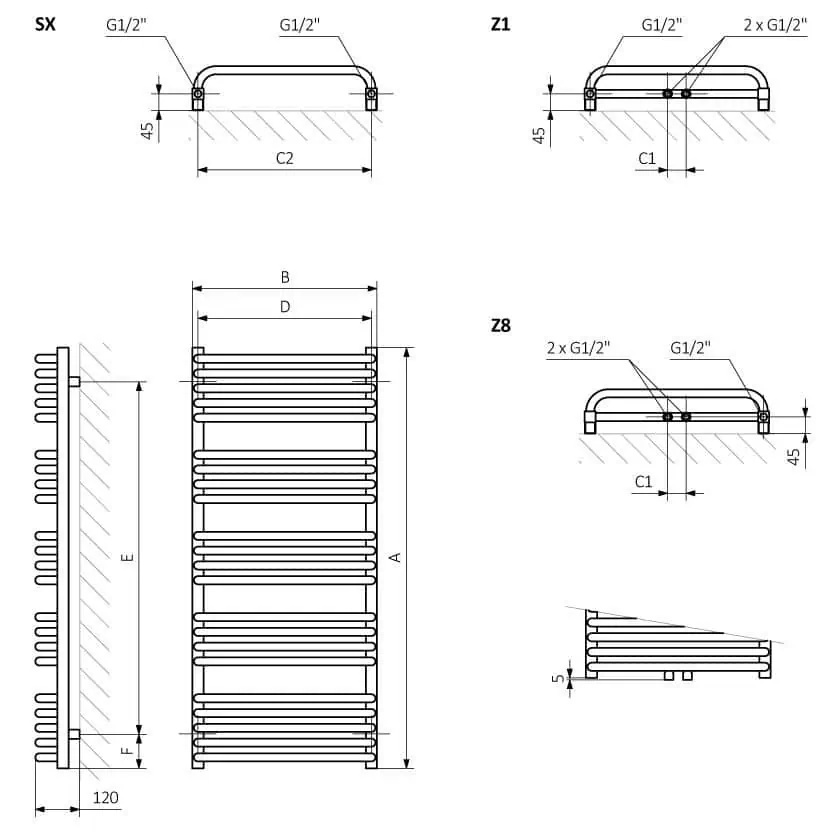 SX
G1/2"
G1/2"
45
C2

Z1
G1/2"
2 x G1/2"
45
C1

B
D
E
A
F
120

Z8
2 x G1/2"
G1/2"
45
C1

5